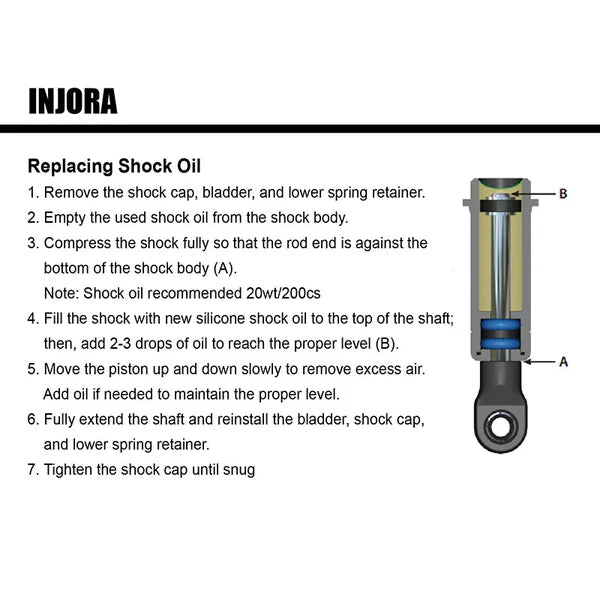 INJORA

Replacing Shock Oil

1. Remove the shock cap, bladder, and lower spring retainer.
2. Empty the used shock oil from the shock body.
3. Compress the shock fully so that the rod end is against the bottom of the shock body (A).
Note: Shock oil recommended 20wt/200cs
4. Fill the shock with new silicone shock oil to the top of the shaft; then, add 2-3 drops of oil to reach the proper level (B).
5. Move the piston up and down slowly to remove excess air. Add oil if needed to maintain the proper level.
6. Fully extend the shaft and reinstall the bladder, shock cap, and lower spring retainer.
7. Tighten the shock cap until snug

B

A